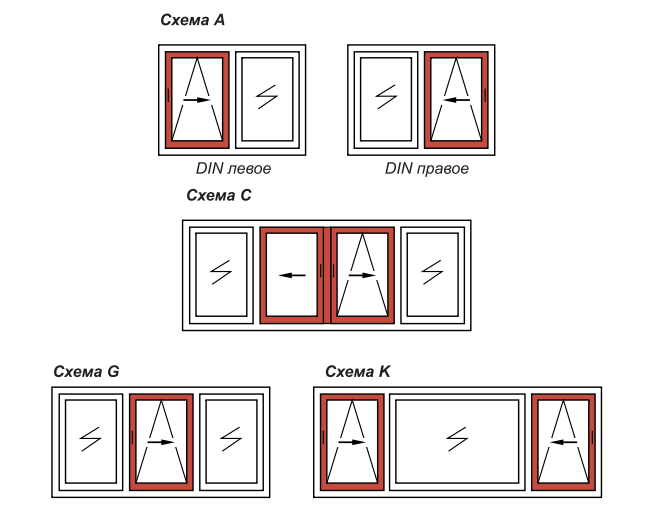 Схема A

DIN левое

DIN правое

Схема C

Схема G

Схема K